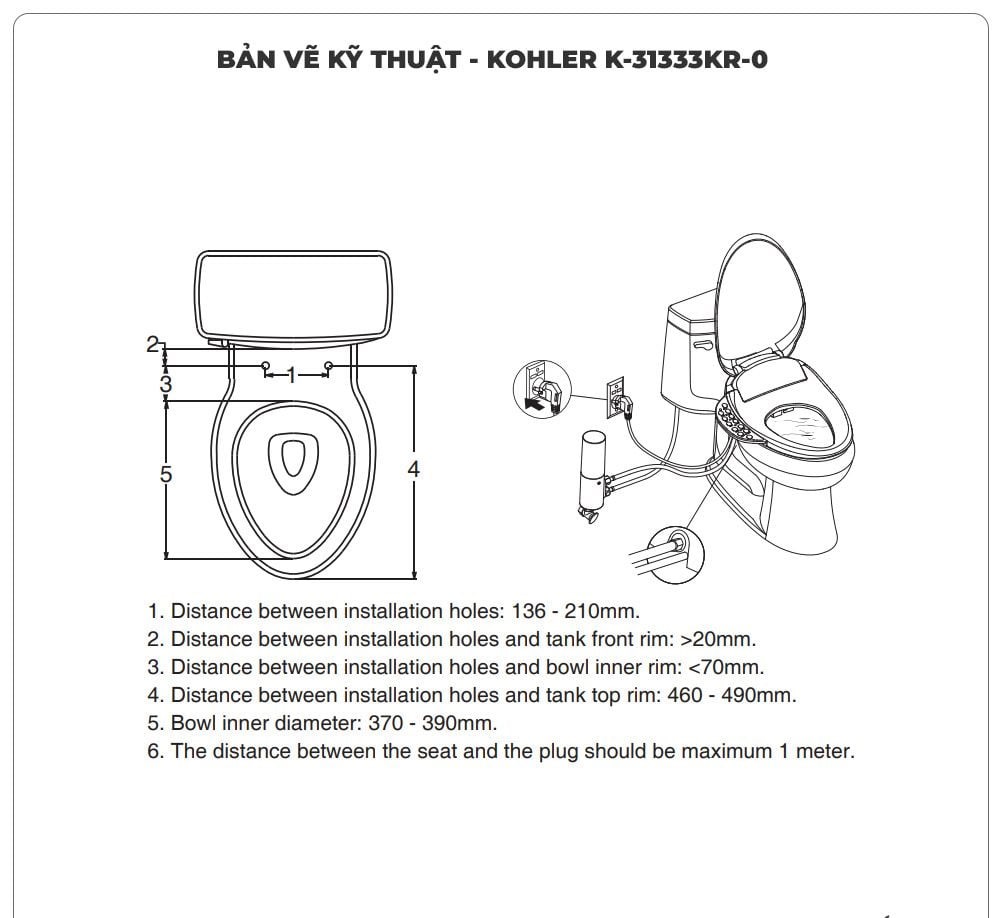 BẢN VẼ KỸ THUẬT - KOHLER K-31333KR-0

2
3
1
5
4

1. Distance between installation holes: 136 - 210mm.
2. Distance between installation holes and tank front rim: >20mm.
3. Distance between installation holes and bowl inner rim: <70mm.
4. Distance between installation holes and tank top rim: 460 - 490mm.
5. Bowl inner diameter: 370 - 390mm.
6. The distance between the seat and the plug should be maximum 1 meter.