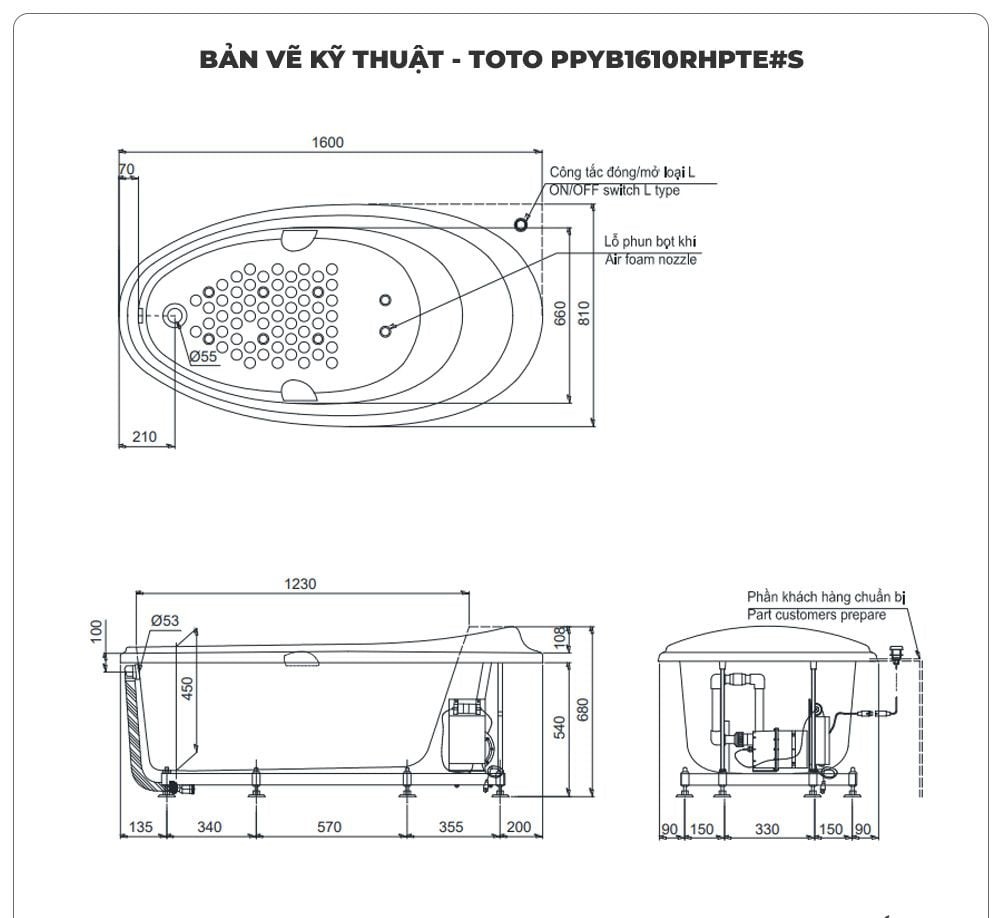 BẢN VẼ KỸ THUẬT - TOTO PPYB1610RHPTE#S

1600
70
Công tắc đóng/mở loại L
ON/OFF switch L type
Lỗ phun bọt khí
Air foam nozzle
660
810
Ø55
210

1230
100
Ø53
450
108
540
680
135
340
570
355
200

Phần khách hàng chuẩn bị
Part customers prepare
90
150
330
150
90